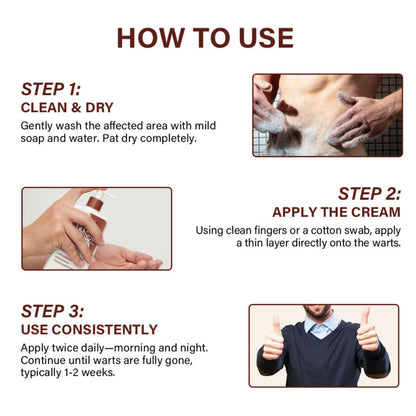 HOW TO USE

STEP 1:
CLEAN & DRY
Gently wash the affected area with mild soap and water. Pat dry completely.

STEP 2:
APPLY THE CREAM
Using clean fingers or a cotton swab, apply a thin layer directly onto the warts.

STEP 3:
USE CONSISTENTLY
Apply twice daily—morning and night. Continue until warts are fully gone, typically 1-2 weeks.